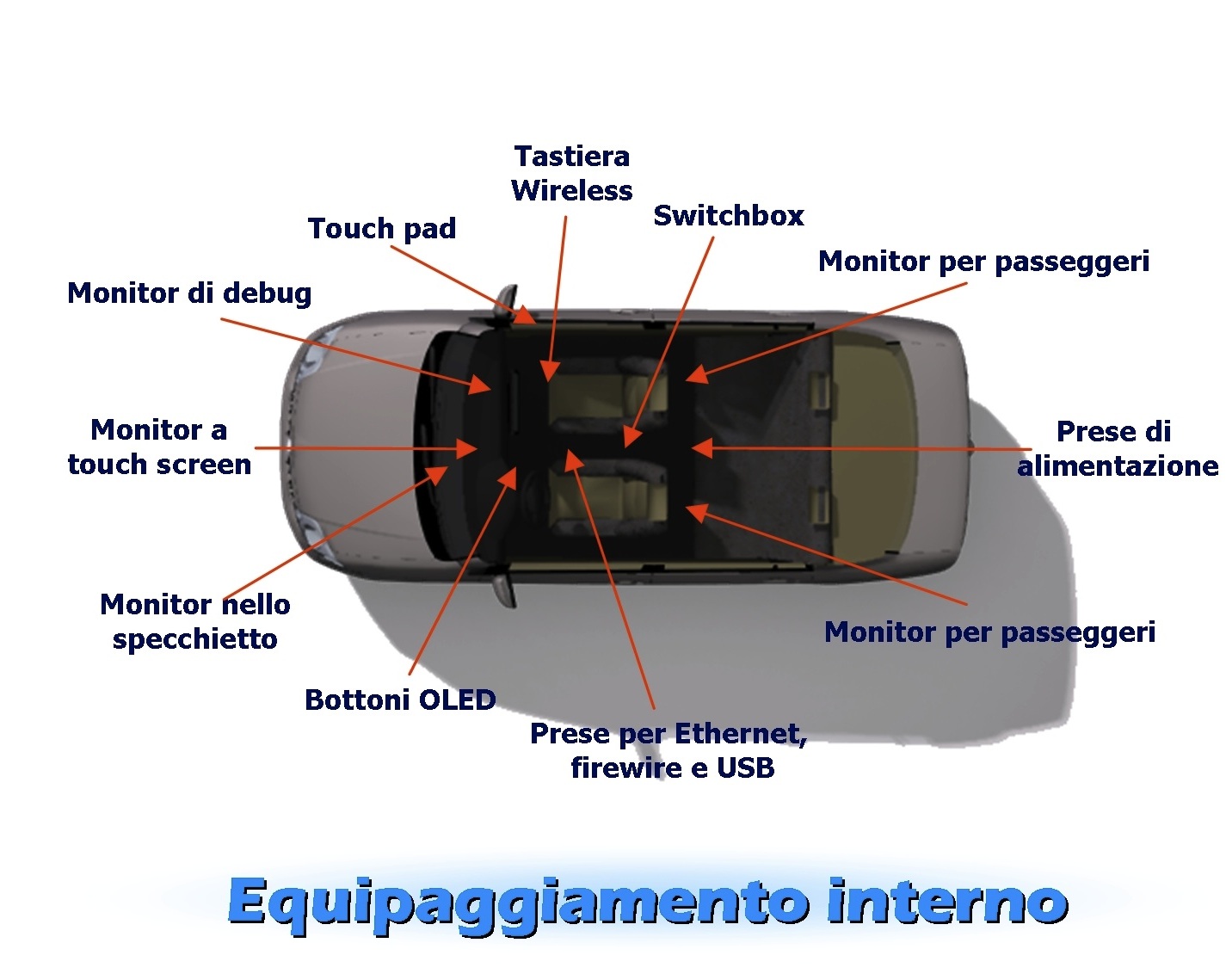 Tastiera Wireless

Touch pad

Switchbox

Monitor per passeggeri

Monitor di debug

Monitor a touch screen

Prese di alimentazione

Monitor nello specchietto

Monitor per passeggeri

Bottoni OLED

Prese per Ethernet, firewire e USB

Equipaggiamento interno